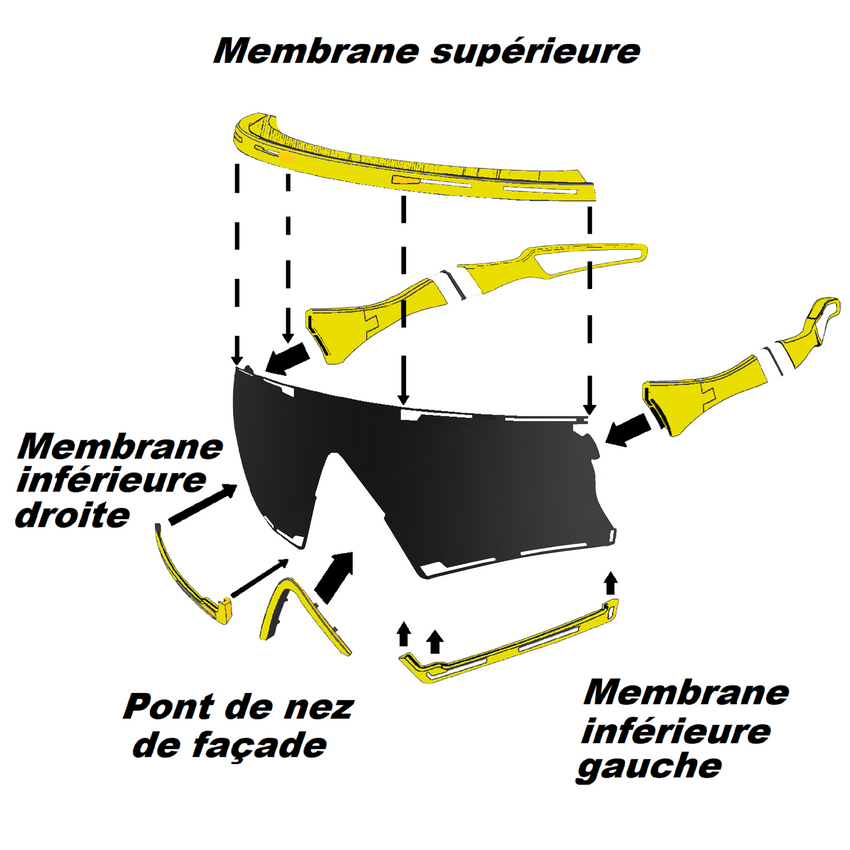 Membrane supérieure

Membrane inférieure droite

Pont de nez de façade

Membrane inférieure gauche